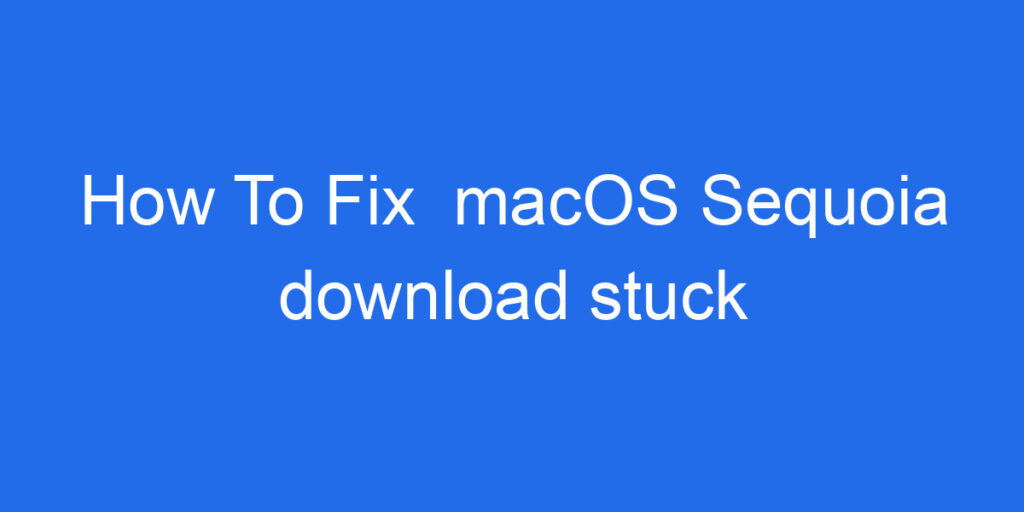 How To Fix  macOS Sequoia download stuck